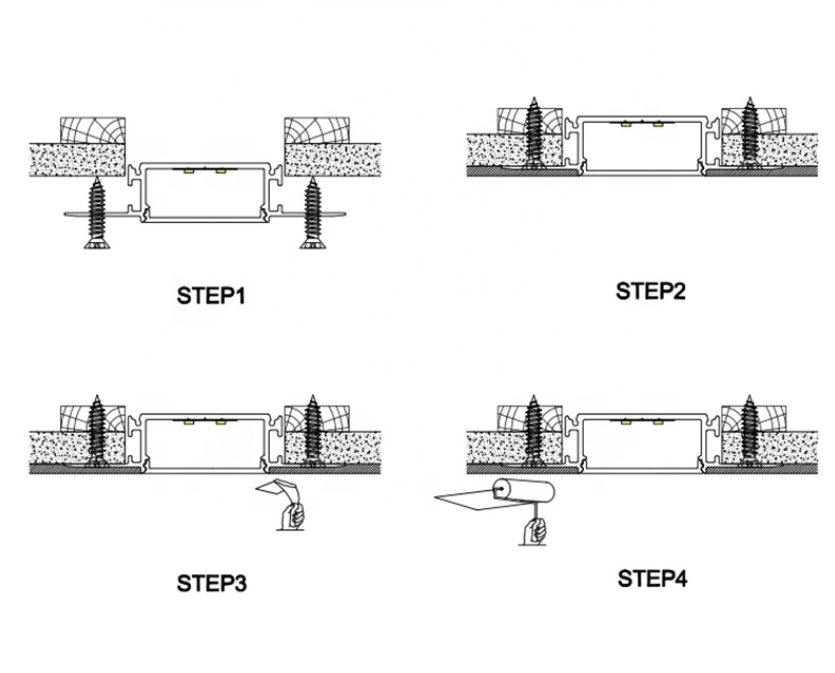 STEP1

STEP2

STEP3

STEP4