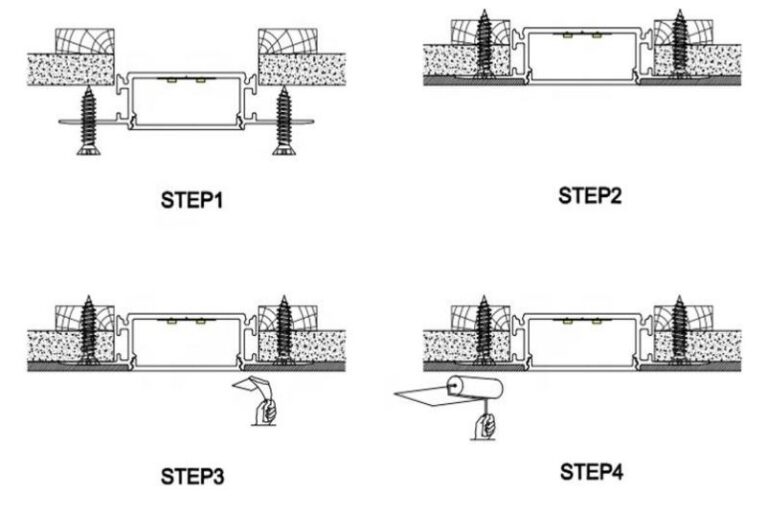 STEP1

STEP2

STEP3

STEP4